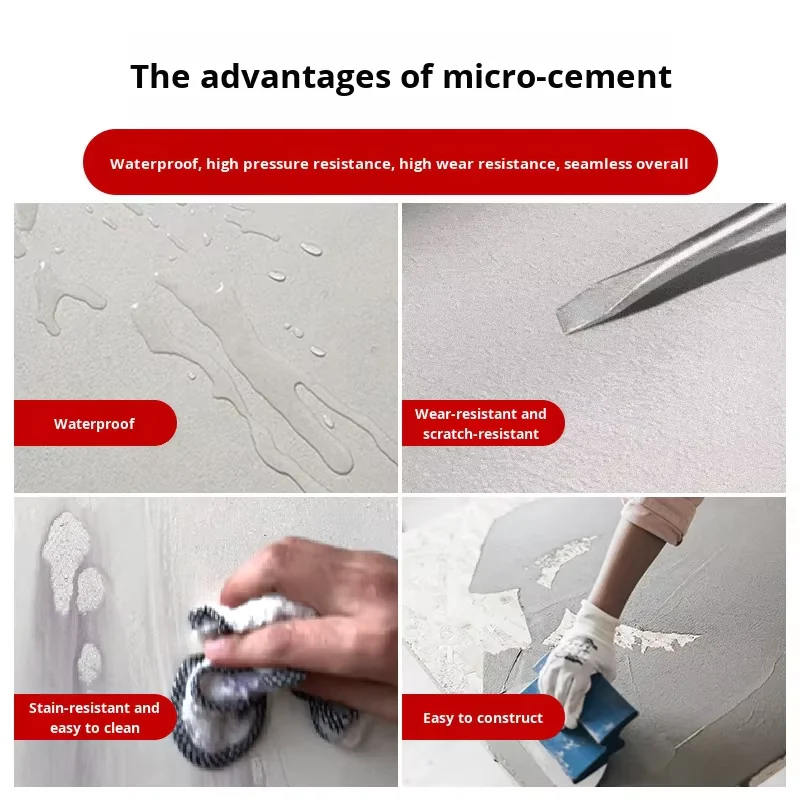 The advantages of micro-cement

Waterproof, high pressure resistance, high wear resistance, seamless overall

Waterproof

Wear-resistant and scratch-resistant

Stain-resistant and easy to clean

Easy to construct