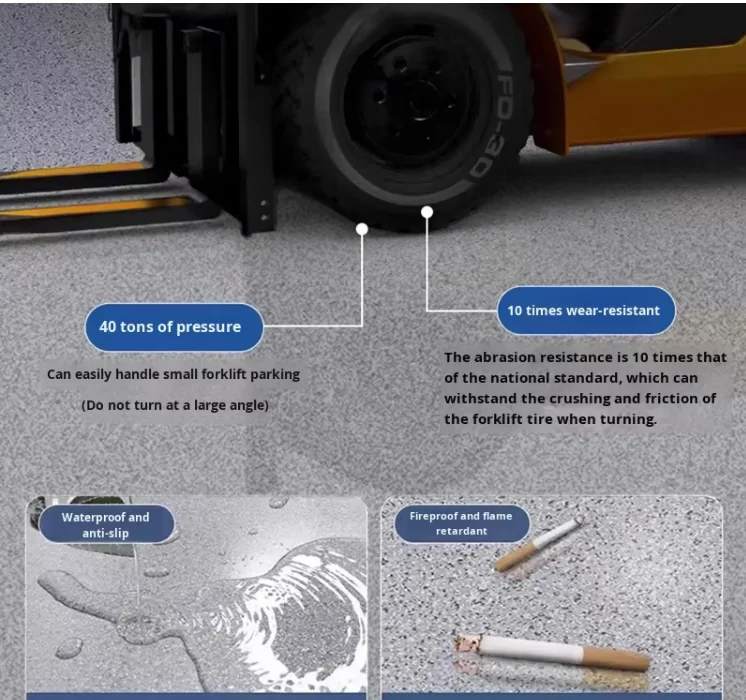 FD-30

40 tons of pressure

Can easily handle small forklift parking

(Do not turn at a large angle)

10 times wear-resistant

The abrasion resistance is 10 times that of the national standard, which can withstand the crushing and friction of the forklift tire when turning.

Waterproof and anti-slip

Fireproof and flame retardant